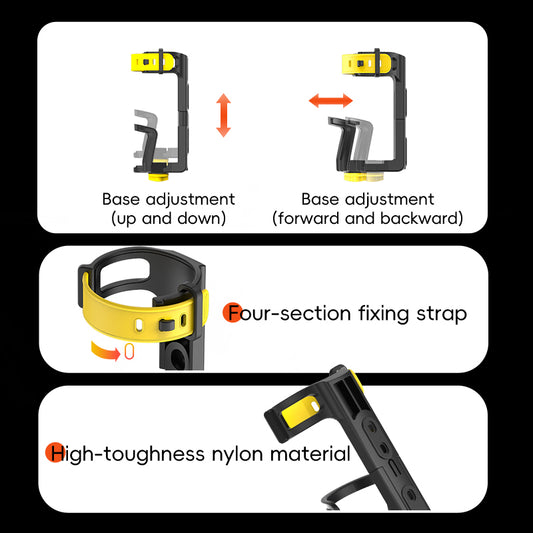 Base adjustment
(up and down)

Base adjustment
(forward and backward)

Four-section fixing strap

High-toughness nylon material